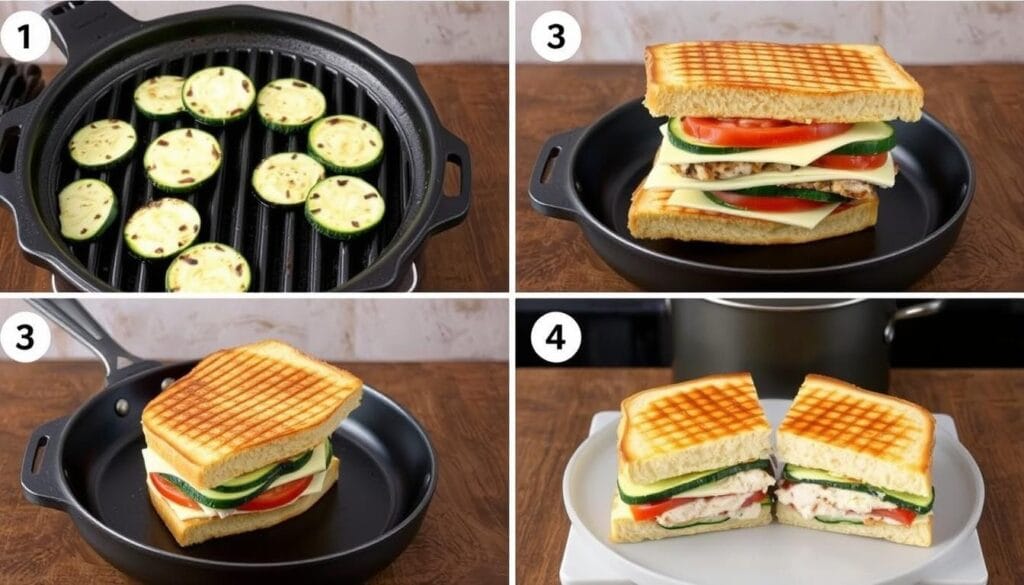 1

3

3

4